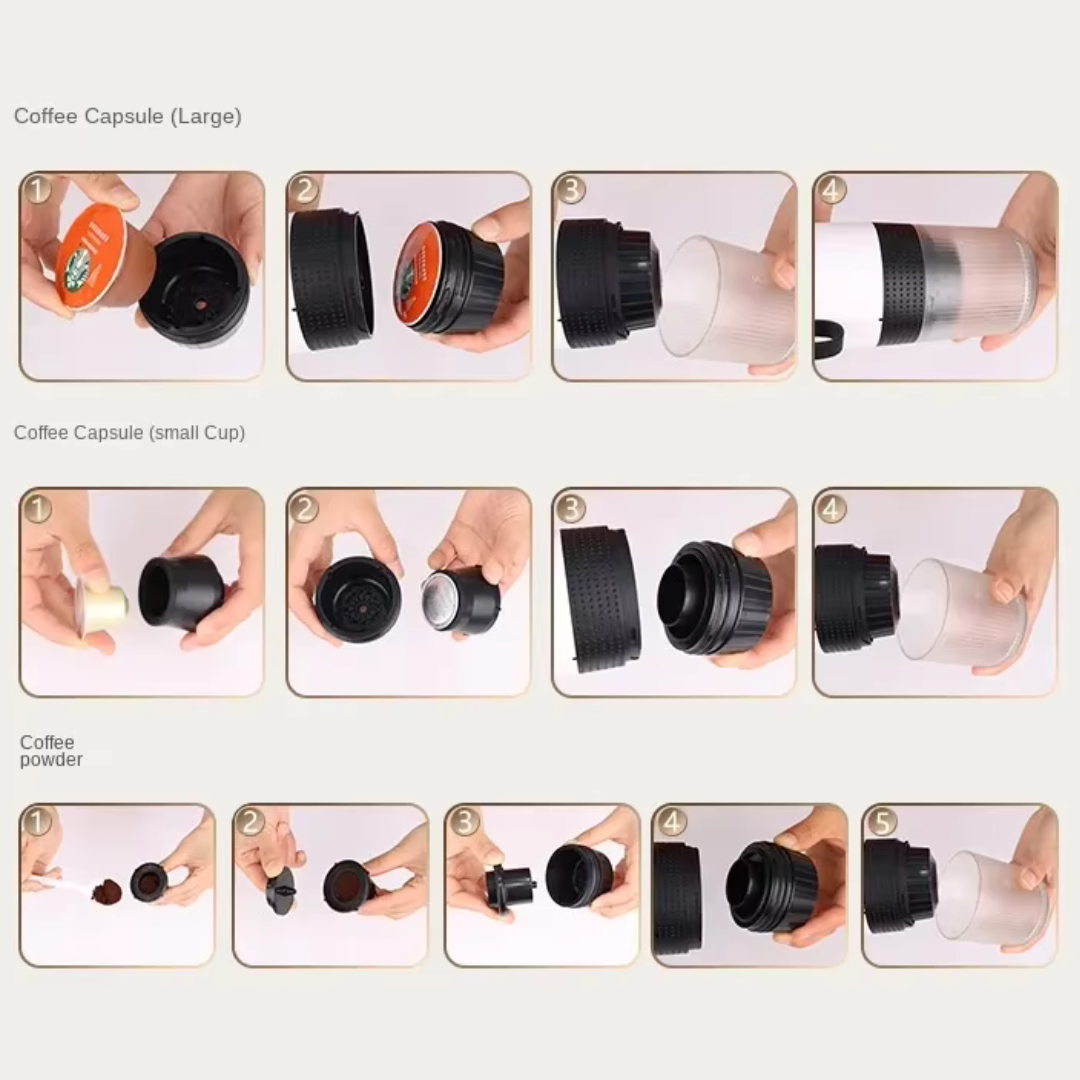 Coffee Capsule (Large)

1

2

3

4

Coffee Capsule (small Cup)

1

2

3

4

Coffee powder

1

2

3

4

5